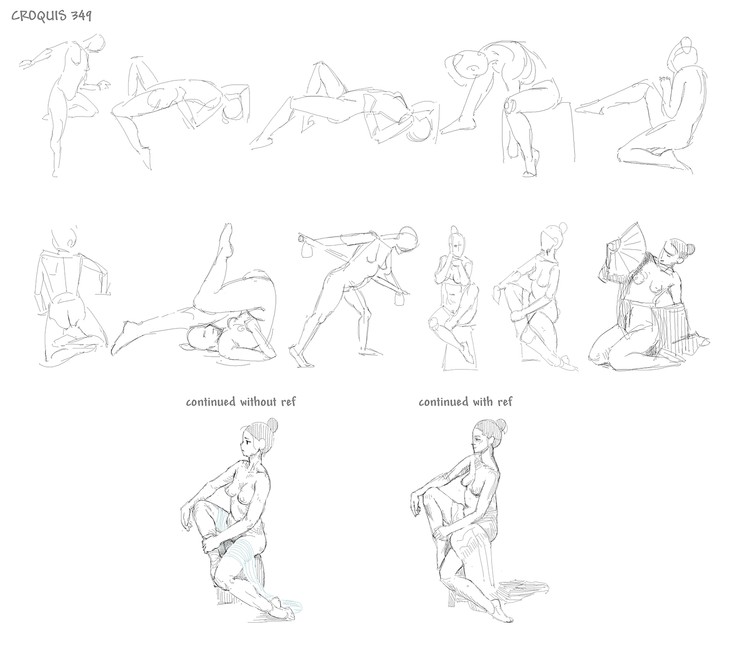 CROQUIS 349

continued without ref

continued with ref