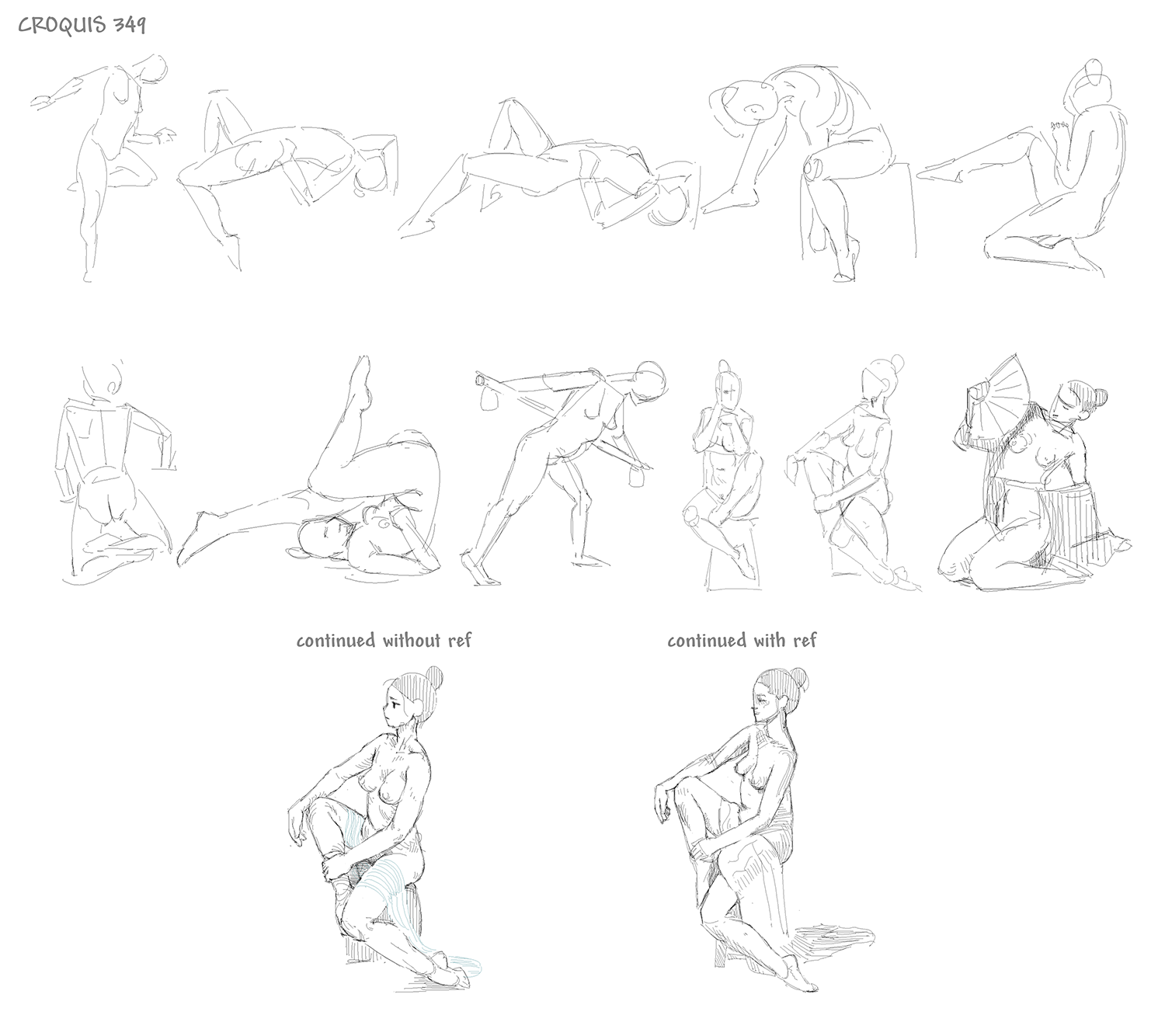 CROQUIS 349

continued without ref

continued with ref