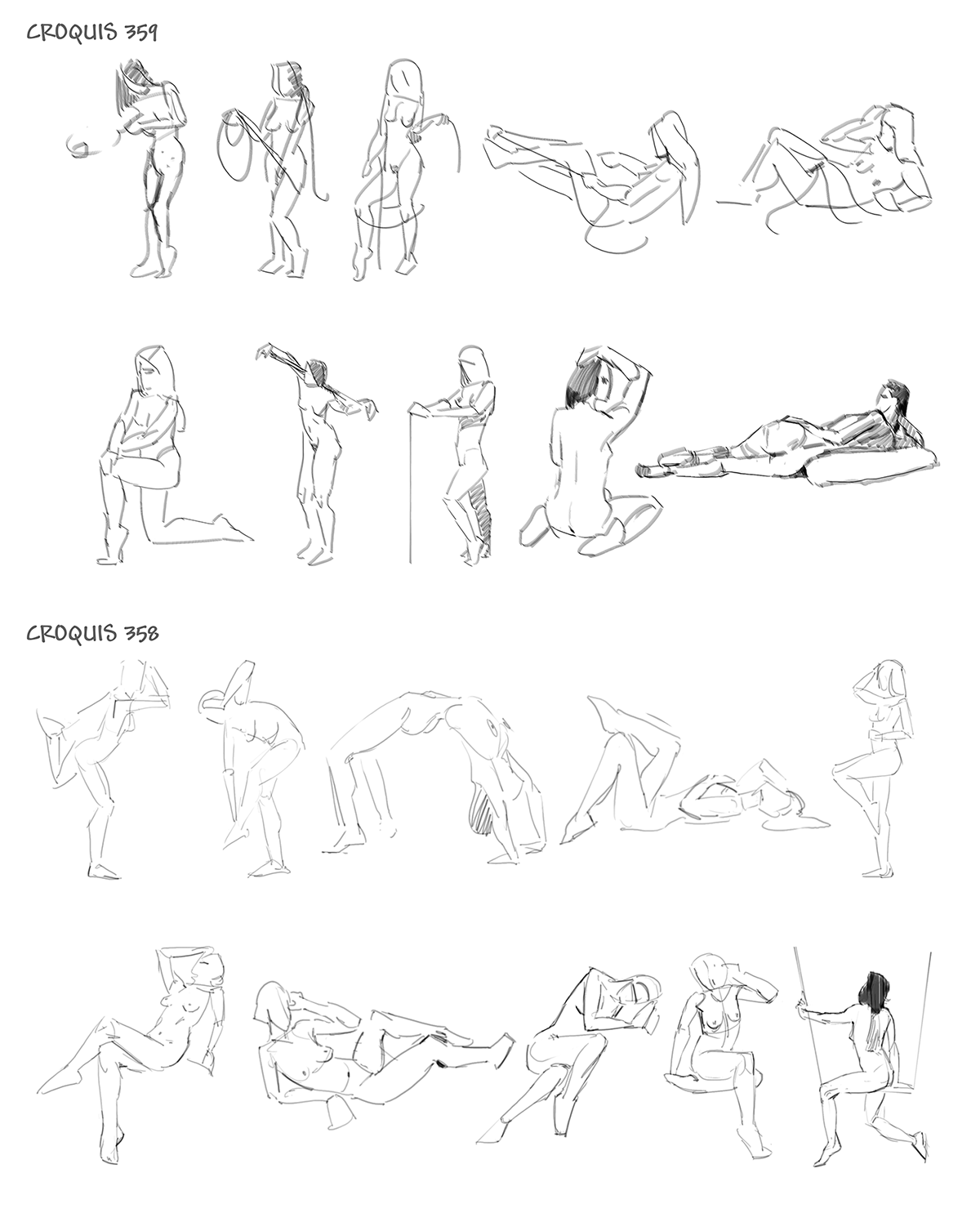 CROQUIS 359

CROQUIS 358