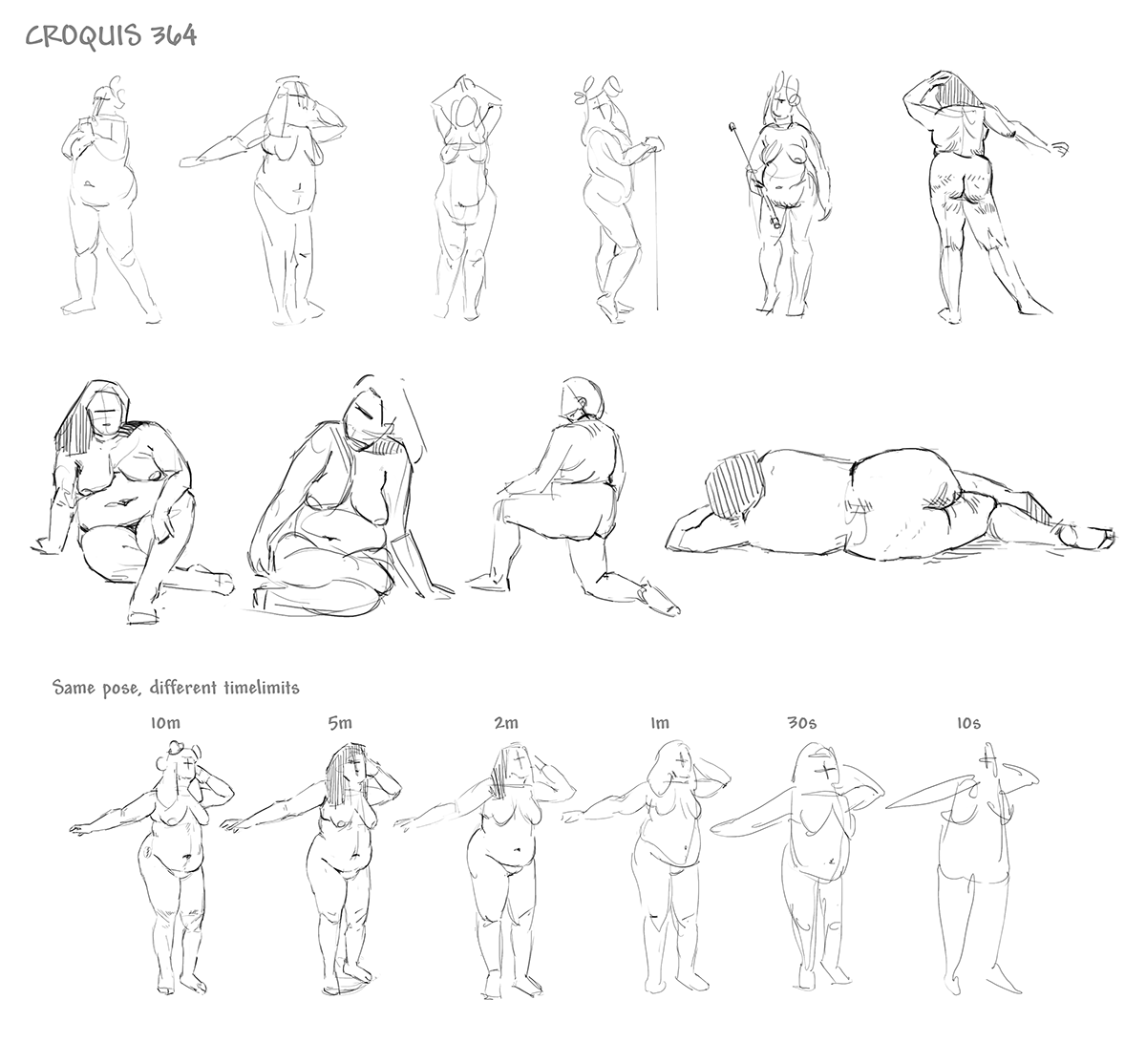 CROQUIS 364

Same pose, different timelimits

10m

5m

2m

1m

30s

10s