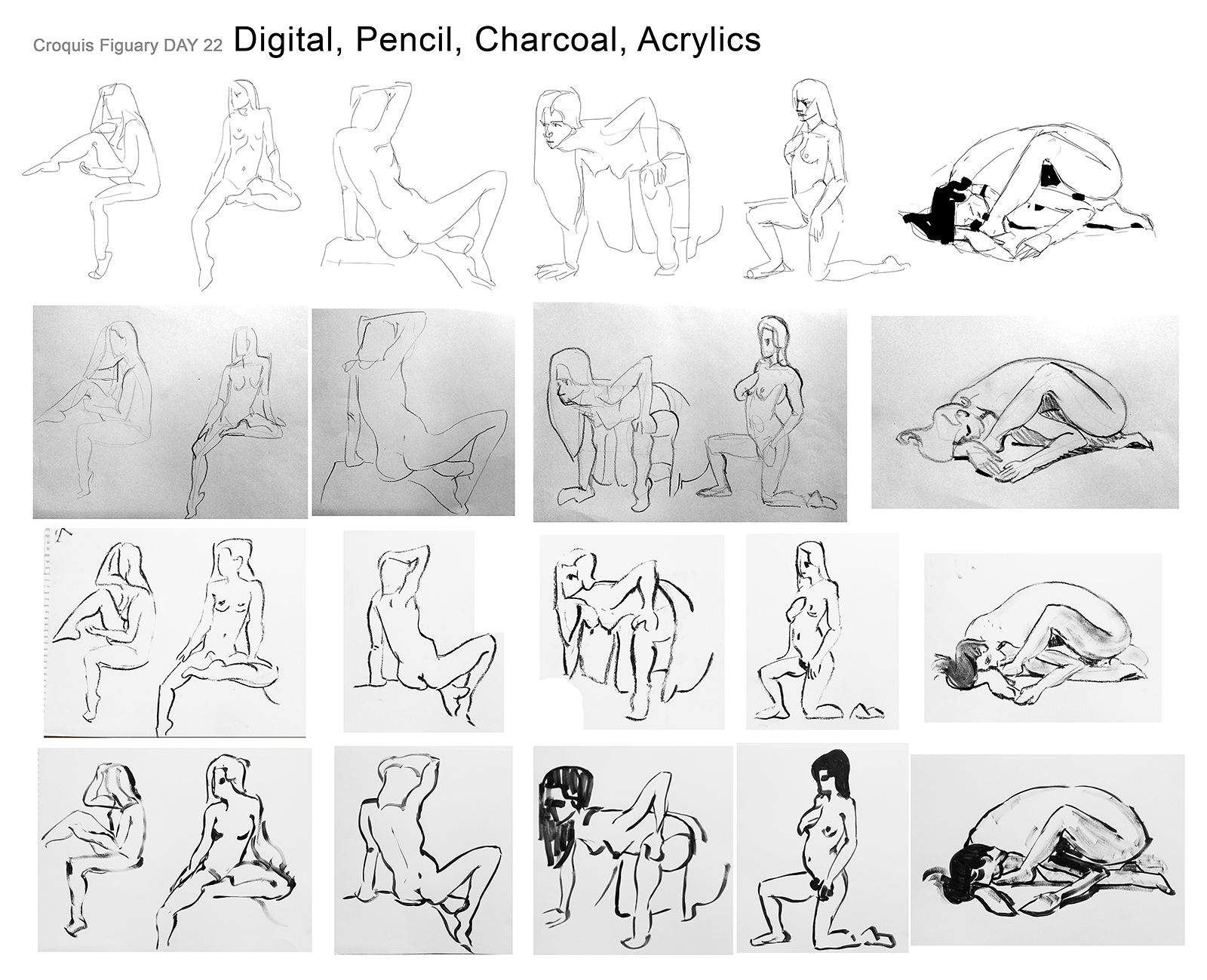 Croquis Figuary DAY 22 Digital, Pencil, Charcoal, Acrylics